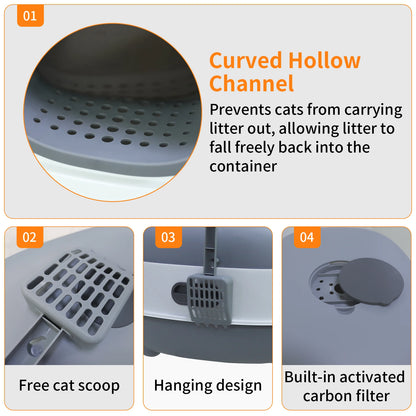 01

Curved Hollow Channel

Prevents cats from carrying litter out, allowing litter to fall freely back into the container

02

Free cat scoop

03

Hanging design

04

Built-in activated carbon filter