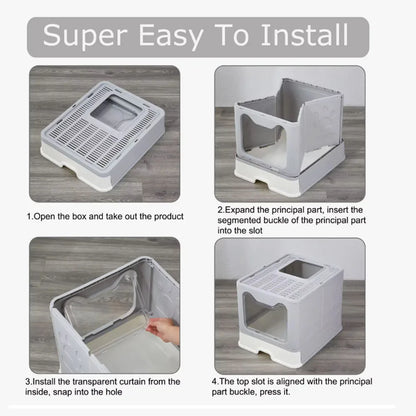 Super Easy To Install

1.Open the box and take out the product

2.Expand the principal part, insert the segmented buckle of the principal part into the slot

3.Install the transparent curtain from the inside, snap into the hole

4.The top slot is aligned with the principal part buckle, press it.