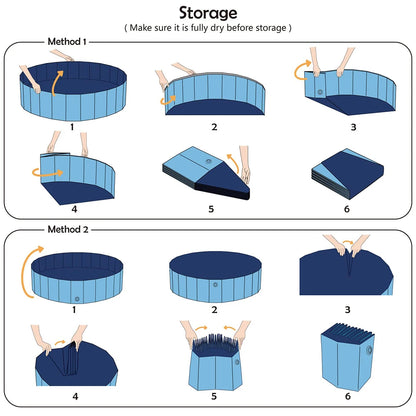 Storage
( Make sure it is fully dry before storage )

Method 1

1

2

3

4

5

6

Method 2

1

2

3

4

5

6