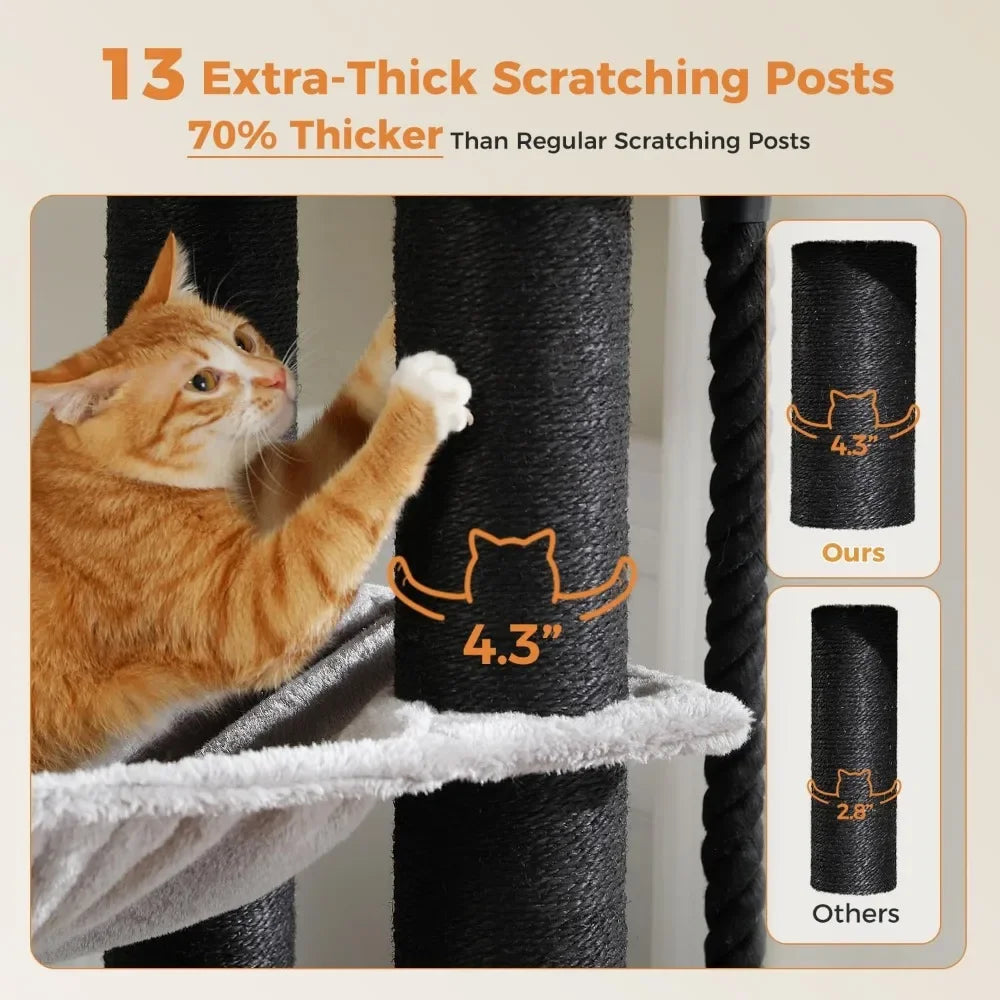 13 Extra-Thick Scratching Posts

70% Thicker Than Regular Scratching Posts

4.3"

4.3"

Ours

2.8"

Others