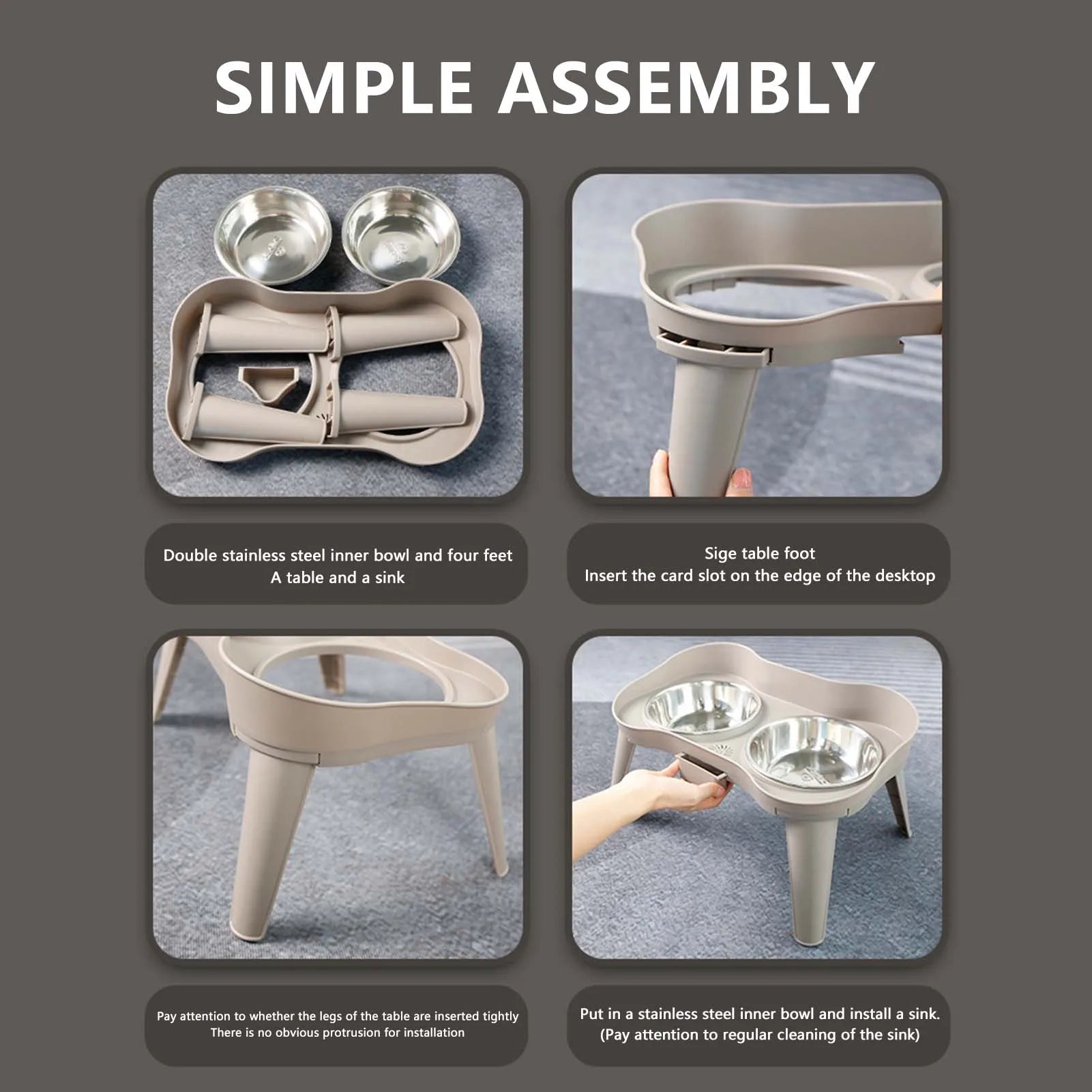 SIMPLE ASSEMBLY

Double stainless steel inner bowl and four feet
A table and a sink

Sige table foot
Insert the card slot on the edge of the desktop

Pay attention to whether the legs of the table are inserted tightly
There is no obvious protrusion for installation

Put in a stainless steel inner bowl and install a sink.
(Pay attention to regular cleaning of the sink)